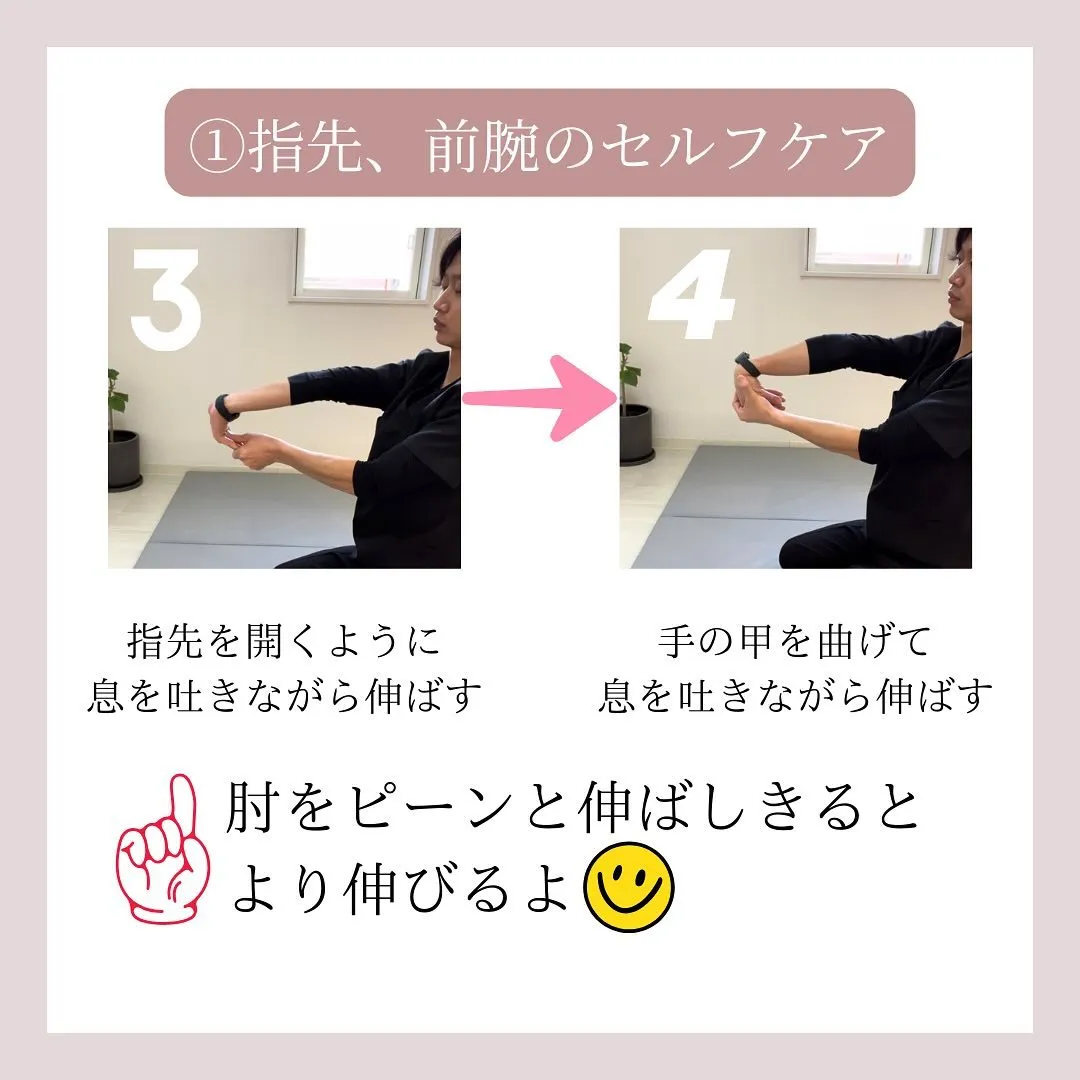 ①指先、前腕のセルフケア

3

4

指先を開くように
息を吐きながら伸ばす

手の甲を曲げて
息を吐きながら伸ばす

肘をピーンと伸ばしきると
より伸びるよ